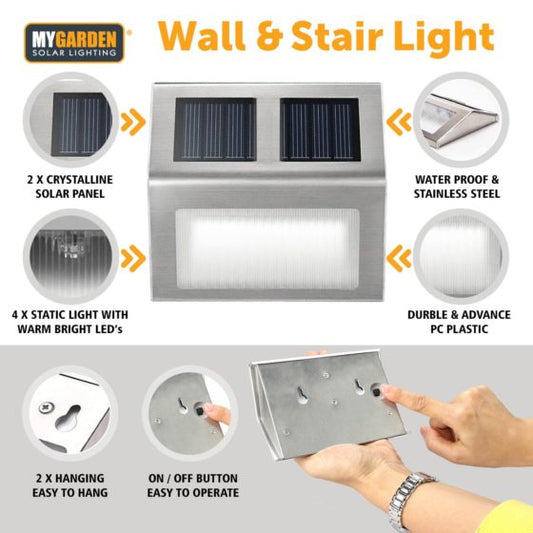 MYGARDEN
SOLAR LIGHTING

Wall & Stair Light

2 X CRYSTALLINE SOLAR PANEL

WATER PROOF & STAINLESS STEEL

4 X STATIC LIGHT WITH WARM BRIGHT LED's

DURBLE & ADVANCE PC PLASTIC

2 X HANGING EASY TO HANG

ON / OFF BUTTON EASY TO OPERATE