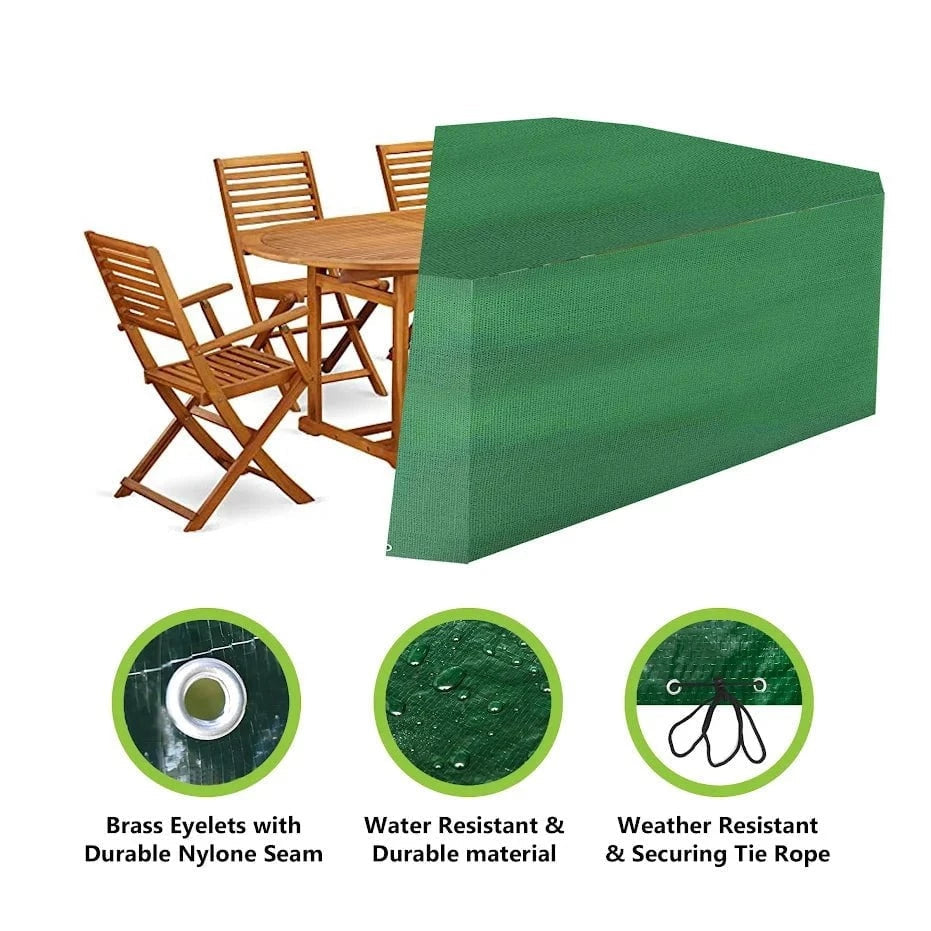 Brass Eyelets with Durable Nylone Seam

Water Resistant & Durable material

Weather Resistant & Securing Tie Rope