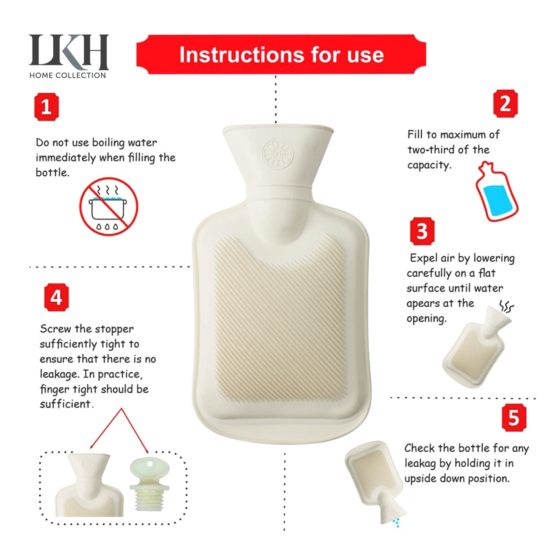 LKH
HOME COLLECTION

Instructions for use

1

Do not use boiling water immediately when filling the bottle.

2

Fill to maximum of two-third of the capacity.

3

Expel air by lowering carefully on a flat surface until water apears at the opening.

4

Screw the stopper sufficiently tight to ensure that there is no leakage. In practice, finger tight should be sufficient.

5

Check the bottle for any leakag by holding it in upside down position.